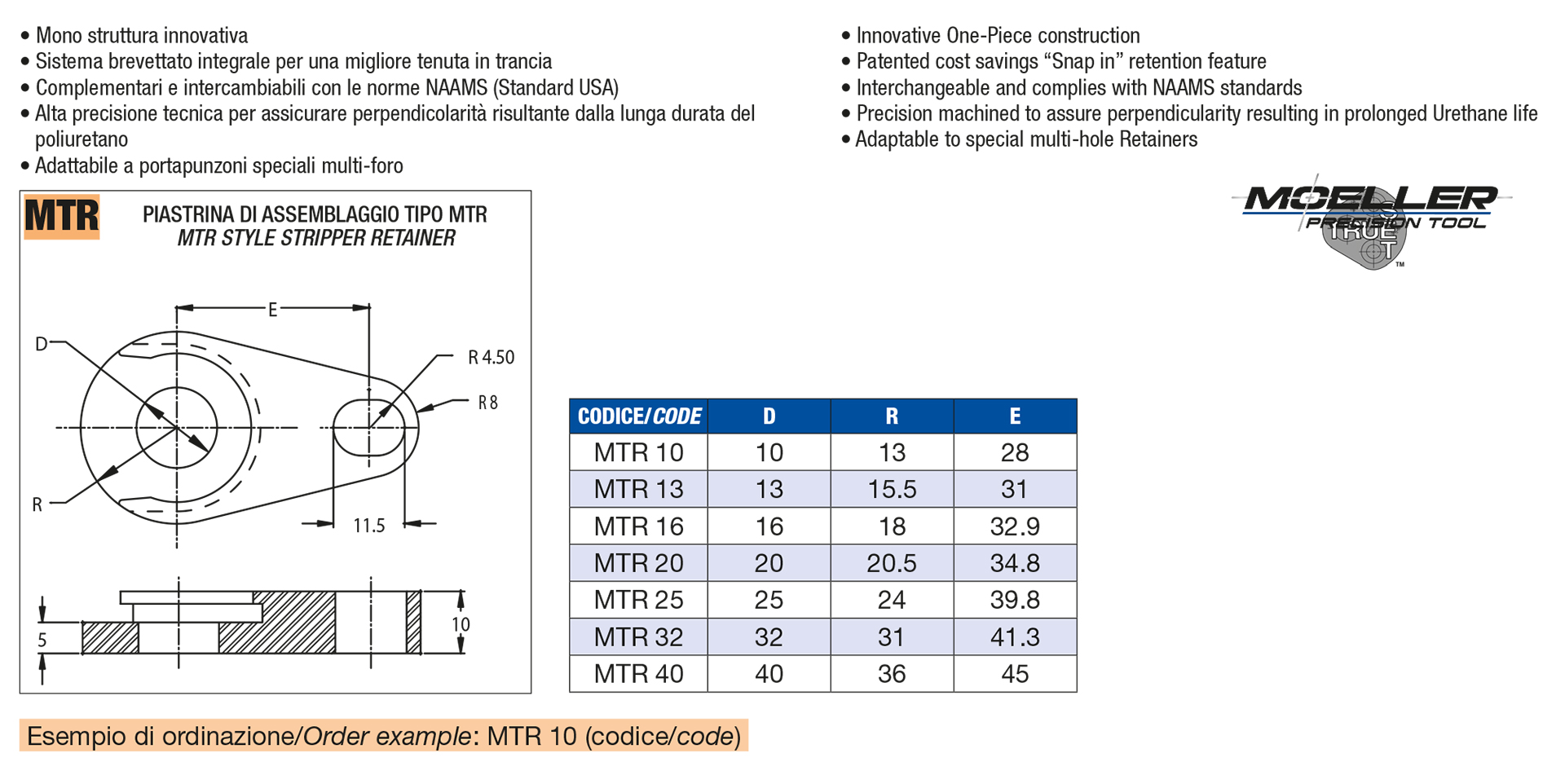 • Mono struttura innovativa
• Sistema brevettato integrale per una migliore tenuta in trancia
• Complementari e intercambiabili con le norme NAAMS (Standard USA)
• Alta precisione tecnica per assicurare perpendicolarità risultante dalla lunga durata del poliuretano
• Adattabile a portapunzoni speciali multi-foro

• Innovative One-Piece construction
• Patented cost savings “Snap in” retention feature
• Interchangeable and complies with NAAMS standards
• Precision machined to assure perpendicularity resulting in prolonged Urethane life
• Adaptable to special multi-hole Retainers

MOELLER PRECISION TOOL TRUE T ™

MTR

PIASTRINA DI ASSEMBLAGGIO TIPO MTR
MTR STYLE STRIPPER RETAINER

E
D
R 4.50
R 8
R
11.5
5
10

| CODICE/CODE | D | R | E |
|---|---|---|---|
| MTR 10 | 10 | 13 | 28 |
| MTR 13 | 13 | 15.5 | 31 |
| MTR 16 | 16 | 18 | 32.9 |
| MTR 20 | 20 | 20.5 | 34.8 |
| MTR 25 | 25 | 24 | 39.8 |
| MTR 32 | 32 | 31 | 41.3 |
| MTR 40 | 40 | 36 | 45 |

Esempio di ordinazione/Order example: MTR 10 (codice/code)